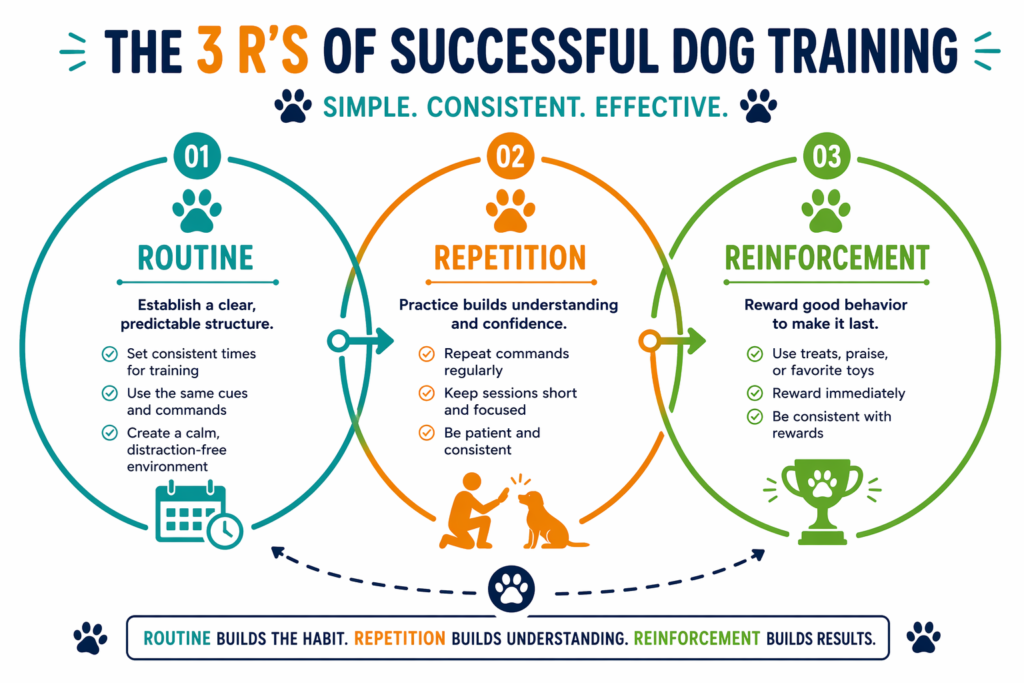 THE 3 R'S OF SUCCESSFUL DOG TRAINING

SIMPLE. CONSISTENT. EFFECTIVE.

01

ROUTINE

Establish a clear, predictable structure.

Set consistent times for training

Use the same cues and commands

Create a calm, distraction-free environment

02

REPETITION

Practice builds understanding and confidence.

Repeat commands regularly

Keep sessions short and focused

Be patient and consistent

03

REINFORCEMENT

Reward good behavior to make it last.

Use treats, praise, or favorite toys

Reward immediately

Be consistent with rewards

ROUTINE BUILDS THE HABIT. REPETITION BUILDS UNDERSTANDING. REINFORCEMENT BUILDS RESULTS.